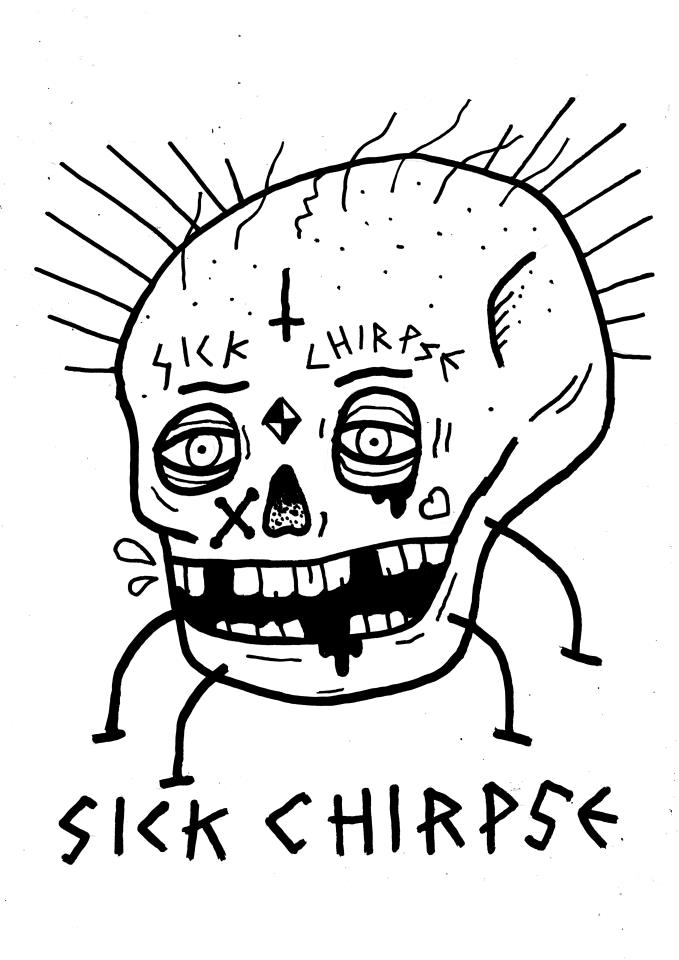 SICK CHIRPSE

SICK CHIRPSE